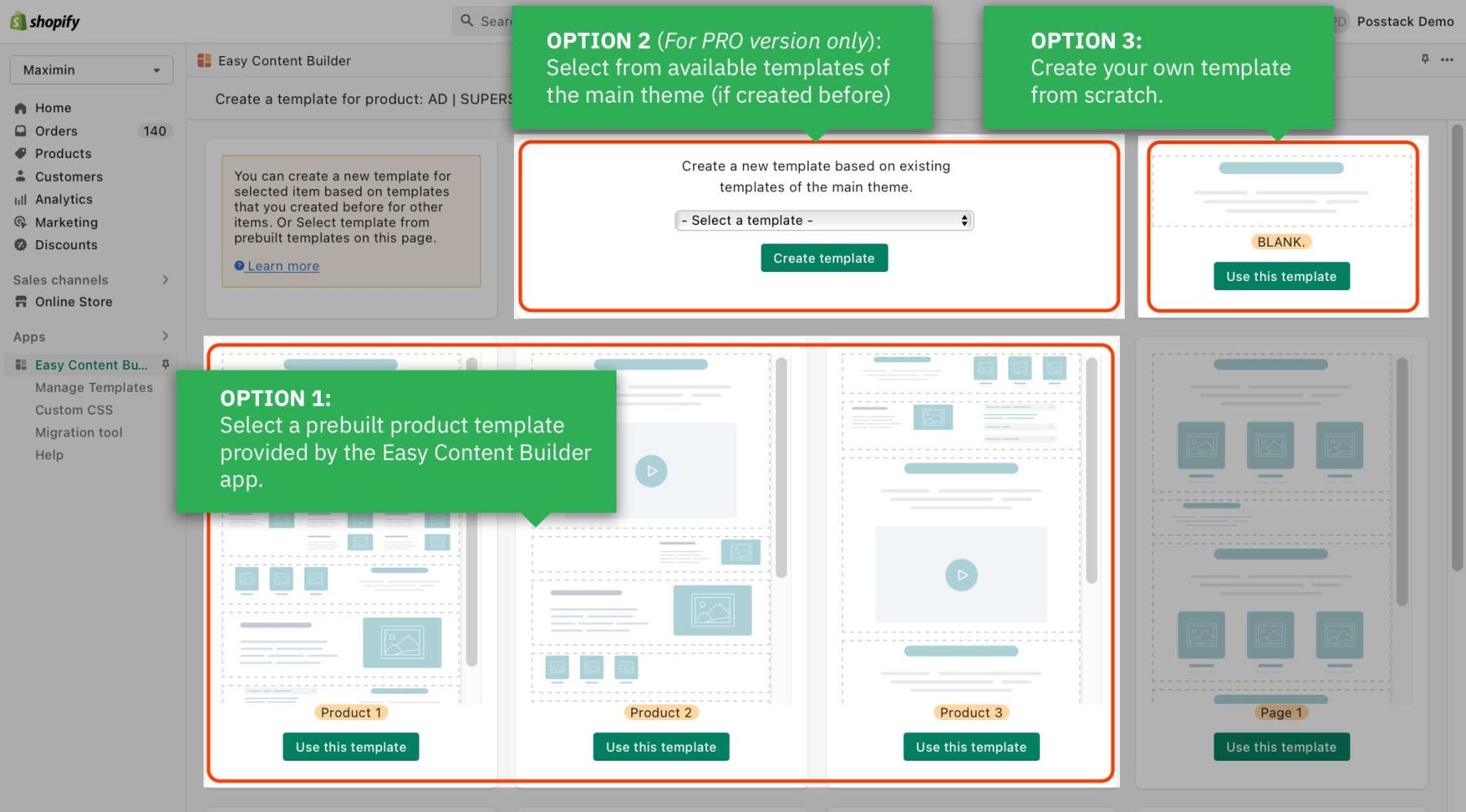 shopify

Sear

PD Posstack Demo

Maximin

Home
Orders 140
Products
Customers
Analytics
Marketing
Discounts

Sales channels
Online Store

Apps
Easy Content Bu...
Manage Templates
Custom CSS
Migration tool
Help

Easy Content Builder

Create a template for product: AD | SUPERS

OPTION 2 (For PRO version only): Select from available templates of the main theme (if created before)

OPTION 3: Create your own template from scratch.

You can create a new template for selected item based on templates that you created before for other items. Or Select template from prebuilt templates on this page.

Learn more

Create a new template based on existing templates of the main theme.

- Select a template -

Create template

BLANK.

Use this template

OPTION 1: Select a prebuilt product template provided by the Easy Content Builder app.

Product 1
Use this template

Product 2
Use this template

Product 3
Use this template

Page 1
Use this template